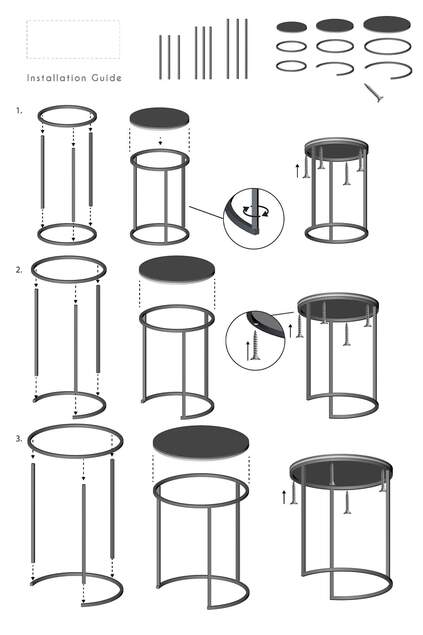 Installation Guide

1.

2.

3.